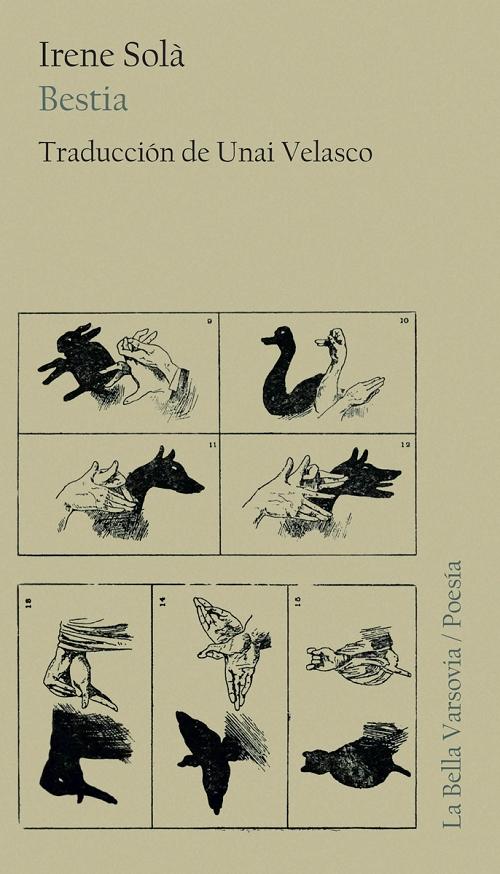 Irene Solà
Bestia
Traducción de Unai Velasco

9
10
11
12
13
14
15

La Bella Varsovia / Poesía